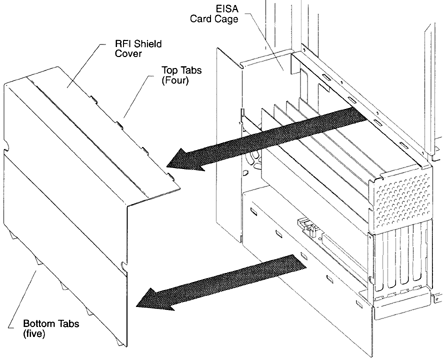 EISA
Card Cage

RFI Shield
Cover

Top Tabs
(Four)

Bottom Tabs
(five)