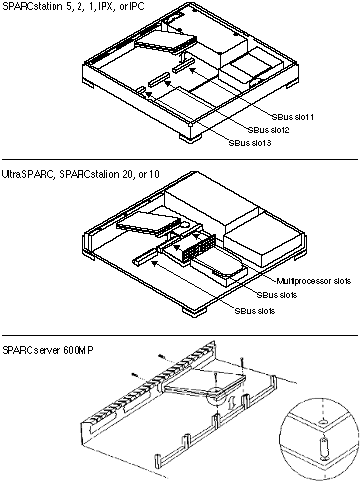 SPARCstation 5, 2, 1, IPX, or IPC

SBus slot 1

SBus slot 2

SBus slot 3

UltraSPARC, SPARCstation 20, or 10

Multiprocessor slots

SBus slots

SBus slots

SPARCserver 600MP