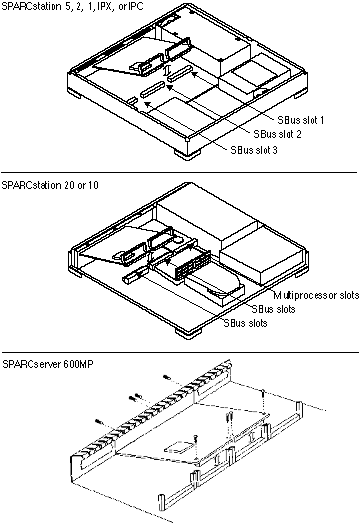 SPARCstation 5, 2, 1, IPX, or IPC

SBus slot 1
SBus slot 2
SBus slot 3

SPARCstation 20 or 10

Multiprocessor slots
SBus slots
SBus slots

SPARCserver 600MP