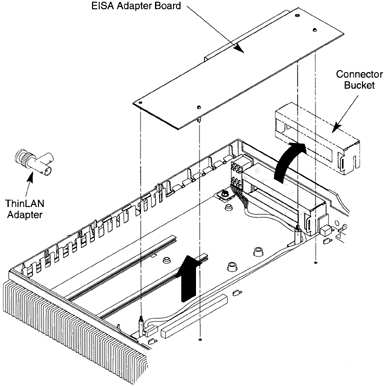 EISA Adapter Board

Connector Bucket

ThinLAN Adapter