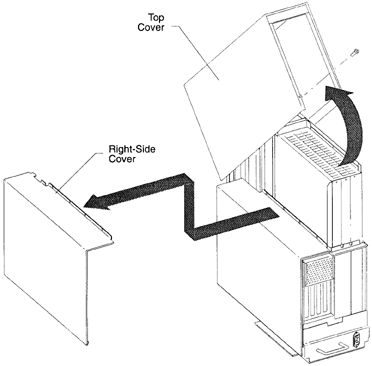 Top Cover

Right-Side Cover