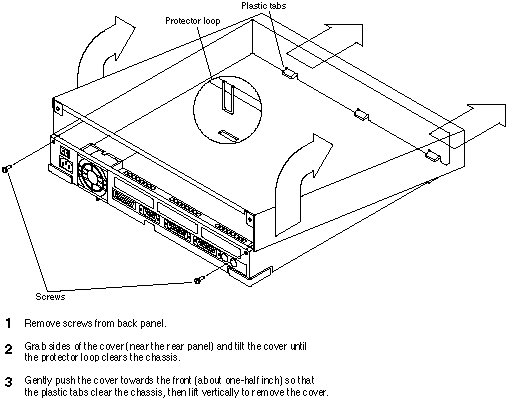 Plastic tabs

Protector loop

Screws

1 Remove screws from back panel.

2 Grab sides of the cover (near the rear panel) and tilt the cover until the protector loop clears the chassis.

3 Gently push the cover towards the front (about one-half inch) so that the plastic tabs clear the chassis, then lift vertically to remove the cover.