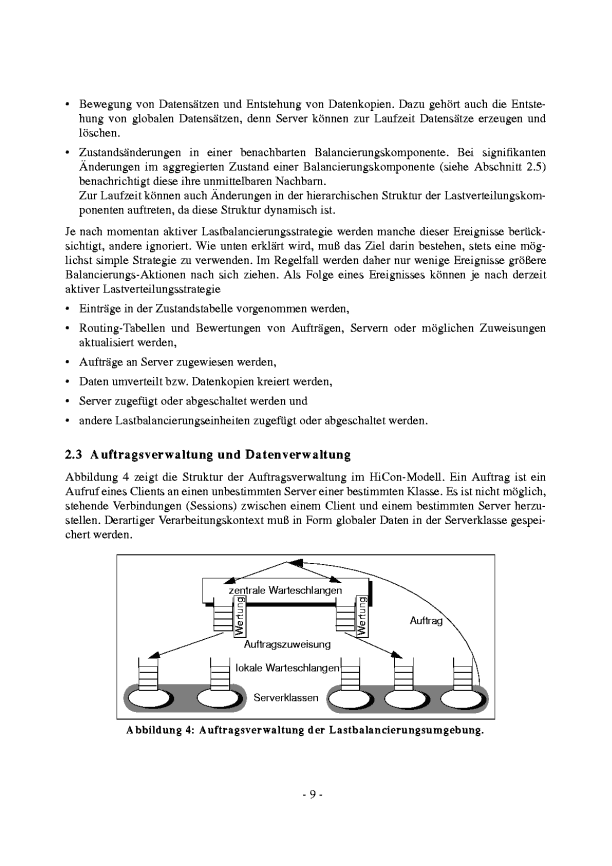 • Bewegung von Datensätzen und Entstehung von Datenkopien. Dazu gehört auch die Entstehung von globalen Datensätzen, denn Server können zur Laufzeit Datensätze erzeugen und löschen.

• Zustandsänderungen in einer benachbarten Balancierungskomponente. Bei signifikanten Änderungen im aggregierten Zustand einer Balancierungskomponente (siehe Abschnitt 2.5) benachrichtigt diese ihre unmittelbaren Nachbarn.
Zur Laufzeit können auch Änderungen in der hierarchischen Struktur der Lastverteilungskomponenten auftreten, da diese Struktur dynamisch ist.

Je nach momentan aktiver Lastbalancierungsstrategie werden manche dieser Ereignisse berücksichtigt, andere ignoriert. Wie unten erklärt wird, muß das Ziel darin bestehen, stets eine möglichst simple Strategie zu verwenden. Im Regelfall werden daher nur wenige Ereignisse größere Balancierungs-Aktionen nach sich ziehen. Als Folge eines Ereignisses können je nach derzeit aktiver Lastverteilungsstrategie

• Einträge in der Zustandstabelle vorgenommen werden,

• Routing-Tabellen und Bewertungen von Aufträgen, Servern oder möglichen Zuweisungen aktualisiert werden,

• Aufträge an Server zugewiesen werden,

• Daten umverteilt bzw. Datenkopien kreiert werden,

• Server zugefügt oder abgeschaltet werden und

• andere Lastbalancierungseinheiten zugefügt oder abgeschaltet werden.

2.3 Auftragsverwaltung und Datenverwaltung

Abbildung 4 zeigt die Struktur der Auftragsverwaltung im HiCon-Modell. Ein Auftrag ist ein Aufruf eines Clients an einen unbestimmten Server einer bestimmten Klasse. Es ist nicht möglich, stehende Verbindungen (Sessions) zwischen einem Client und einem bestimmten Server herzustellen. Derartiger Verarbeitungskontext muß in Form globaler Daten in der Serverklasse gespeichert werden.

zentrale Warteschlangen
Wertung
Wertung
Auftrag
Auftragszuweisung
lokale Warteschlangen
Serverklassen

Abbildung 4: Auftragsverwaltung der Lastbalancierungsumgebung.

- 9 -