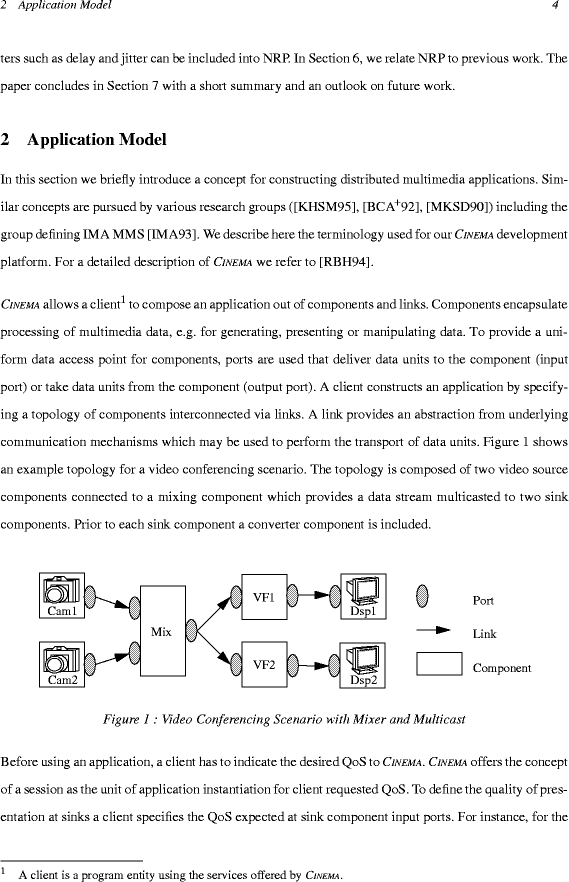 2 Application Model 4

ters such as delay and jitter can be included into NRP. In Section 6, we relate NRP to previous work. The paper concludes in Section 7 with a short summary and an outlook on future work.

2 Application Model

In this section we briefly introduce a concept for constructing distributed multimedia applications. Similar concepts are pursued by various research groups ([KHSM95], [BCA$^+$92], [MKSD90]) including the group defining IMA MMS [IMA93]. We describe here the terminology used for our CINEMA development platform. For a detailed description of CINEMA we refer to [RBH94].

CINEMA allows a client$^1$ to compose an application out of components and links. Components encapsulate processing of multimedia data, e.g. for generating, presenting or manipulating data. To provide a uniform data access point for components, ports are used that deliver data units to the component (input port) or take data units from the component (output port). A client constructs an application by specifying a topology of components interconnected via links. A link provides an abstraction from underlying communication mechanisms which may be used to perform the transport of data units. Figure 1 shows an example topology for a video conferencing scenario. The topology is composed of two video source components connected to a mixing component which provides a data stream multicasted to two sink components. Prior to each sink component a converter component is included.

Cam1
Cam2
Mix
VF1
VF2
Dsp1
Dsp2
Port
Link
Component

Figure 1 : Video Conferencing Scenario with Mixer and Multicast

Before using an application, a client has to indicate the desired QoS to CINEMA. CINEMA offers the concept of a session as the unit of application instantiation for client requested QoS. To define the quality of presentation at sinks a client specifies the QoS expected at sink component input ports. For instance, for the

$^1$ A client is a program entity using the services offered by CINEMA.