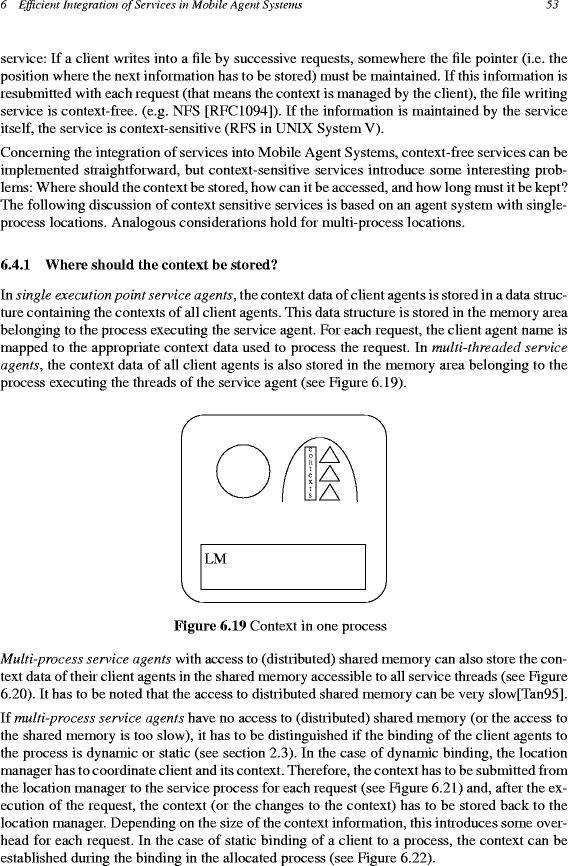 6 Efficient Integration of Services in Mobile Agent Systems 53

service: If a client writes into a file by successive requests, somewhere the file pointer (i.e. the position where the next information has to be stored) must be maintained. If this information is resubmitted with each request (that means the context is managed by the client), the file writing service is context-free. (e.g. NFS [RFC1094]). If the information is maintained by the service itself, the service is context-sensitive (RFS in UNIX System V).

Concerning the integration of services into Mobile Agent Systems, context-free services can be implemented straightforward, but context-sensitive services introduce some interesting problems: Where should the context be stored, how can it be accessed, and how long must it be kept? The following discussion of context sensitive services is based on an agent system with single-process locations. Analogous considerations hold for multi-process locations.

6.4.1 Where should the context be stored?

In single execution point service agents, the context data of client agents is stored in a data structure containing the contexts of all client agents. This data structure is stored in the memory area belonging to the process executing the service agent. For each request, the client agent name is mapped to the appropriate context data used to process the request. In multi-threaded service agents, the context data of all client agents is also stored in the memory area belonging to the process executing the threads of the service agent (see Figure 6.19).

contexts

LM

Figure 6.19 Context in one process

Multi-process service agents with access to (distributed) shared memory can also store the context data of their client agents in the shared memory accessible to all service threads (see Figure 6.20). It has to be noted that the access to distributed shared memory can be very slow[Tan95].

If multi-process service agents have no access to (distributed) shared memory (or the access to the shared memory is too slow), it has to be distinguished if the binding of the client agents to the process is dynamic or static (see section 2.3). In the case of dynamic binding, the location manager has to coordinate client and its context. Therefore, the context has to be submitted from the location manager to the service process for each request (see Figure 6.21) and, after the execution of the request, the context (or the changes to the context) has to be stored back to the location manager. Depending on the size of the context information, this introduces some overhead for each request. In the case of static binding of a client to a process, the context can be established during the binding in the allocated process (see Figure 6.22).