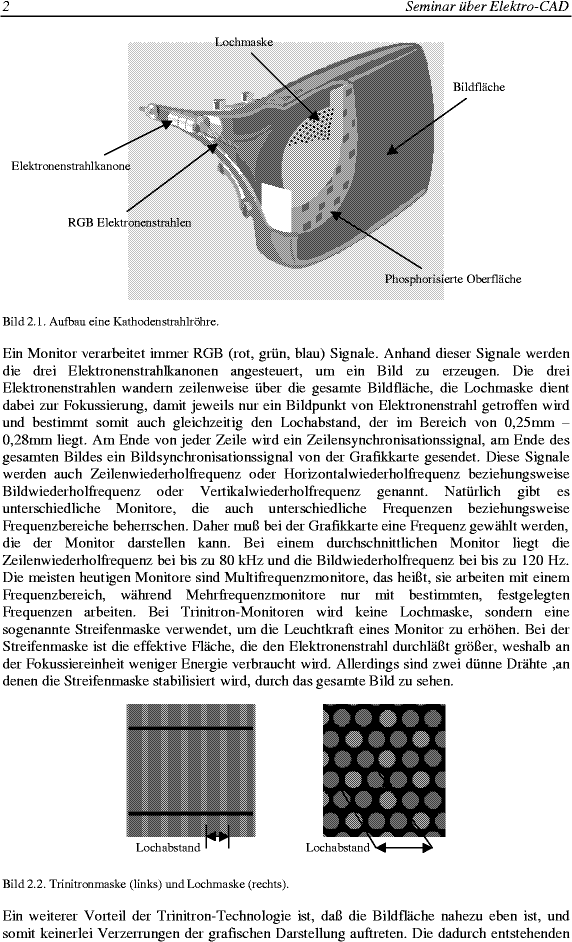 2 Seminar über Elektro-CAD

Lochmaske

Bildfläche

Elektronenstrahlkanone

RGB Elektronenstrahlen

Phosphorisierte Oberfläche

Bild 2.1. Aufbau eine Kathodenstrahlröhre.

Ein Monitor verarbeitet immer RGB (rot, grün, blau) Signale. Anhand dieser Signale werden die drei Elektronenstrahlkanonen angesteuert, um ein Bild zu erzeugen. Die drei Elektronenstrahlen wandern zeilenweise über die gesamte Bildfläche, die Lochmaske dient dabei zur Fokussierung, damit jeweils nur ein Bildpunkt von Elektronenstrahl getroffen wird und bestimmt somit auch gleichzeitig den Lochabstand, der im Bereich von 0,25mm – 0,28mm liegt. Am Ende von jeder Zeile wird ein Zeilensynchronisationssignal, am Ende des gesamten Bildes ein Bildsynchronisationssignal von der Grafikkarte gesendet. Diese Signale werden auch Zeilenwiederholfrequenz oder Horizontalwiederholfrequenz beziehungsweise Bildwiederholfrequenz oder Vertikalwiederholfrequenz genannt. Natürlich gibt es unterschiedliche Monitore, die auch unterschiedliche Frequenzen beziehungsweise Frequenzbereiche beherrschen. Daher muß bei der Grafikkarte eine Frequenz gewählt werden, die der Monitor darstellen kann. Bei einem durchschnittlichen Monitor liegt die Zeilenwiederholfrequenz bei bis zu 80 kHz und die Bildwiederholfrequenz bei bis zu 120 Hz. Die meisten heutigen Monitore sind Multifrequenzmonitore, das heißt, sie arbeiten mit einem Frequenzbereich, während Mehrfrequenzmonitore nur mit bestimmten, festgelegten Frequenzen arbeiten. Bei Trinitron-Monitoren wird keine Lochmaske, sondern eine sogenannte Streifenmaske verwendet, um die Leuchtkraft eines Monitor zu erhöhen. Bei der Streifenmaske ist die effektive Fläche, die den Elektronenstrahl durchläßt größer, weshalb an der Fokussiereinheit weniger Energie verbraucht wird. Allerdings sind zwei dünne Drähte ,an denen die Streifenmaske stabilisiert wird, durch das gesamte Bild zu sehen.

Lochabstand

Lochabstand

Bild 2.2. Trinitronmaske (links) und Lochmaske (rechts).

Ein weiterer Vorteil der Trinitron-Technologie ist, daß die Bildfläche nahezu eben ist, und somit keinerlei Verzerrungen der grafischen Darstellung auftreten. Die dadurch entstehenden