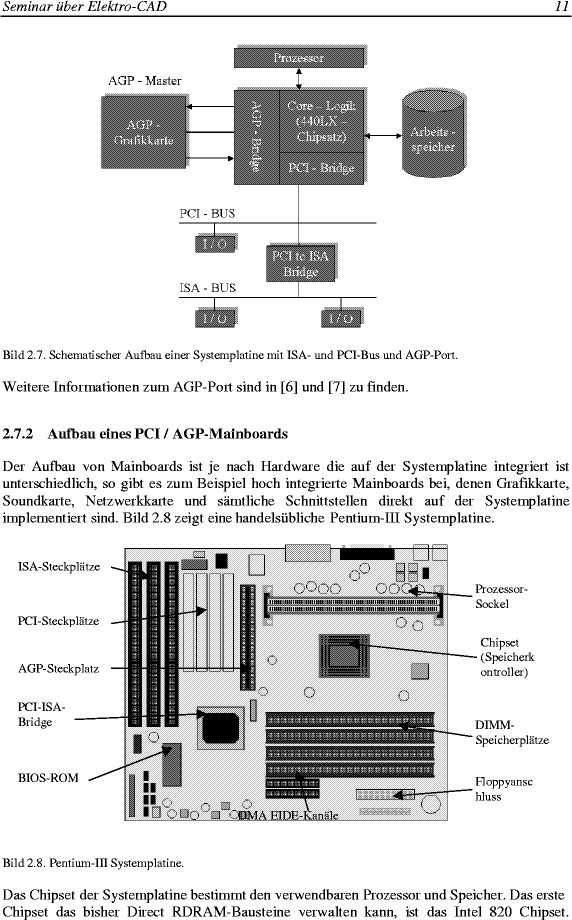 Seminar über Elektro-CAD

11

Prozessor

AGP - Master

AGP - Grafikkarte

AGP - Bridge

Core – Logik (440LX – Chipsatz)

PCI - Bridge

Arbeits - speicher

PCI - BUS

I / O

PCI to ISA Bridge

ISA - BUS

I / O

I / O

Bild 2.7. Schematischer Aufbau einer Systemplatine mit ISA- und PCI-Bus und AGP-Port.

Weitere Informationen zum AGP-Port sind in [6] und [7] zu finden.

2.7.2 Aufbau eines PCI / AGP-Mainboards

Der Aufbau von Mainboards ist je nach Hardware die auf der Systemplatine integriert ist unterschiedlich, so gibt es zum Beispiel hoch integrierte Mainboards bei, denen Grafikkarte, Soundkarte, Netzwerkkarte und sämtliche Schnittstellen direkt auf der Systemplatine implementiert sind. Bild 2.8 zeigt eine handelsübliche Pentium-III Systemplatine.

ISA-Steckplätze

PCI-Steckplätze

AGP-Steckplatz

PCI-ISA-Bridge

BIOS-ROM

Prozessor-Sockel

Chipset (Speicherk ontroller)

DIMM-Speicherplätze

Floppyansc hluss

DMA EIDE-Kanäle

Bild 2.8. Pentium-III Systemplatine.

Das Chipset der Systemplatine bestimmt den verwendbaren Prozessor und Speicher. Das erste Chipset das bisher Direct RDRAM-Bausteine verwalten kann, ist das Intel 820 Chipset.